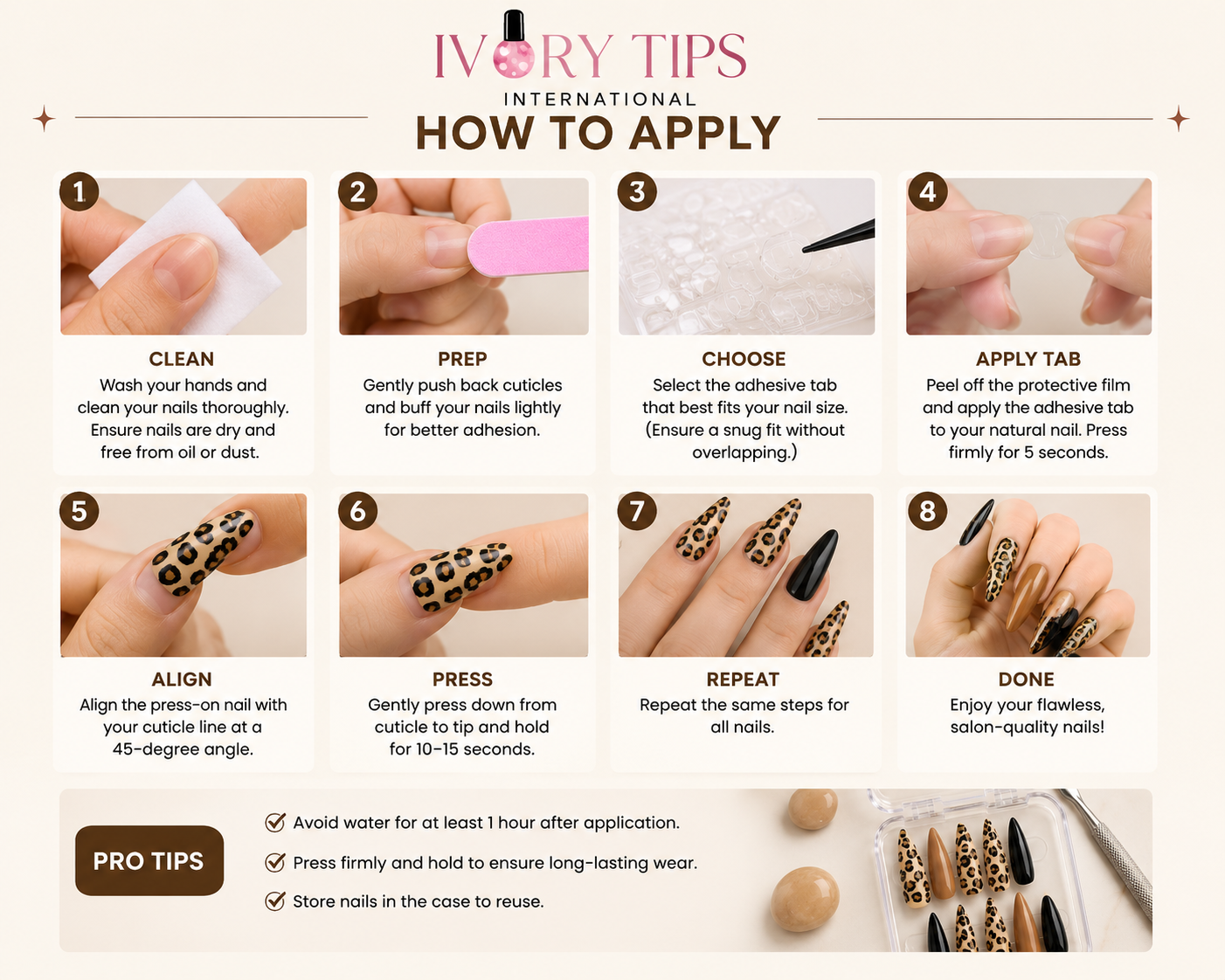 IVORY TIPS
INTERNATIONAL
HOW TO APPLY

1
CLEAN
Wash your hands and clean your nails thoroughly. Ensure nails are dry and free from oil or dust.

2
PREP
Gently push back cuticles and buff your nails lightly for better adhesion.

3
CHOOSE
Select the adhesive tab that best fits your nail size. (Ensure a snug fit without overlapping.)

4
APPLY TAB
Peel off the protective film and apply the adhesive tab to your natural nail. Press firmly for 5 seconds.

5
ALIGN
Align the press-on nail with your cuticle line at a 45-degree angle.

6
PRESS
Gently press down from cuticle to tip and hold for 10–15 seconds.

7
REPEAT
Repeat the same steps for all nails.

8
DONE
Enjoy your flawless, salon-quality nails!

PRO TIPS
Avoid water for at least 1 hour after application.
Press firmly and hold to ensure long-lasting wear.
Store nails in the case to reuse.